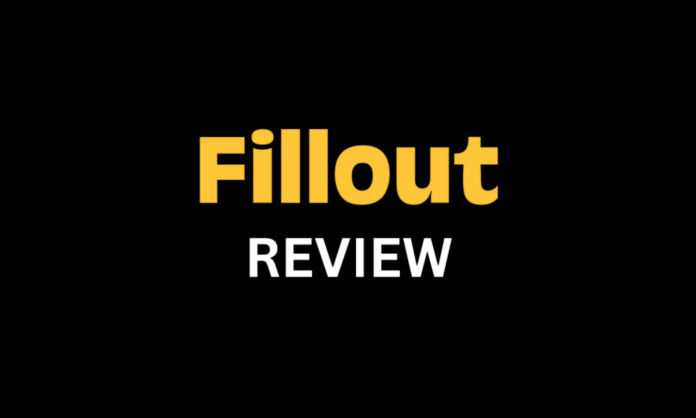 Fillout
REVIEW